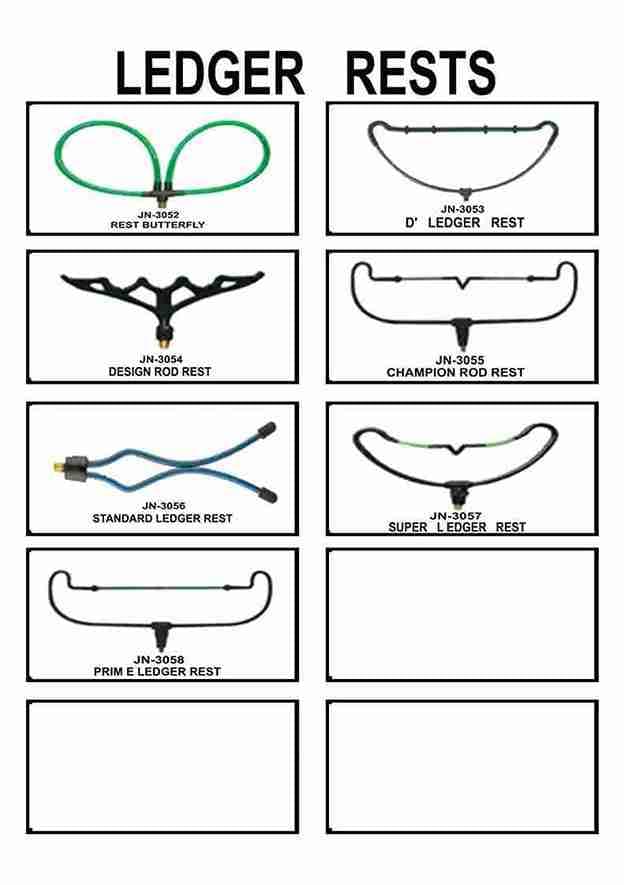 LEDGER RESTS

JN-3052
REST BUTTERFLY

JN-3053
D' LEDGER REST

JN-3054
DESIGN ROD REST

JN-3055
CHAMPION ROD REST

JN-3056
STANDARD LEDGER REST

JN-3057
SUPER L EDGER REST

JN-3058
PRIM E LEDGER REST